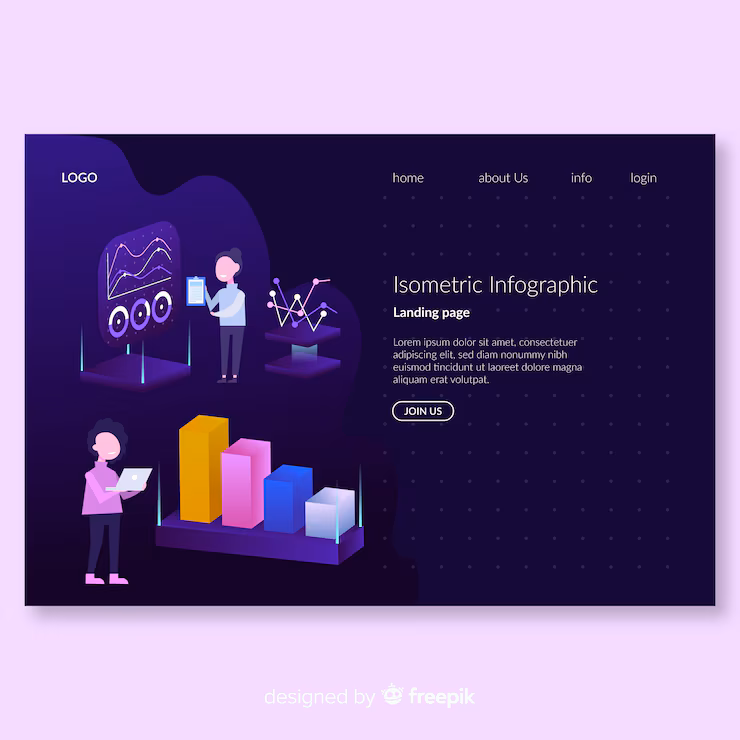 LOGO

home about Us info login

Isometric Infographic

Landing page

Lorem ipsum dolor sit amet, consectetuer adipiscing elit, sed diam nonummy nibh euismod tincidunt ut laoreet dolore magna aliquam erat volutpat.

JOIN US

designed by freepik